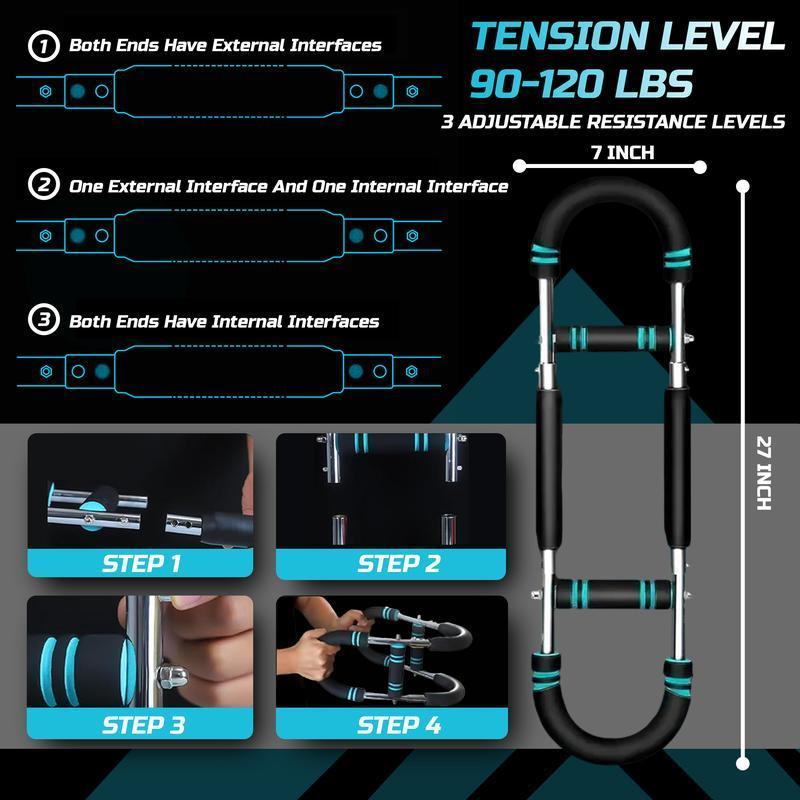 1 Both Ends Have External Interfaces

2 One External Interface And One Internal Interface

3 Both Ends Have Internal Interfaces

TENSION LEVEL
90-120 LBS
3 ADJUSTABLE RESISTANCE LEVELS

7 INCH

27 INCH

STEP 1

STEP 2

STEP 3

STEP 4